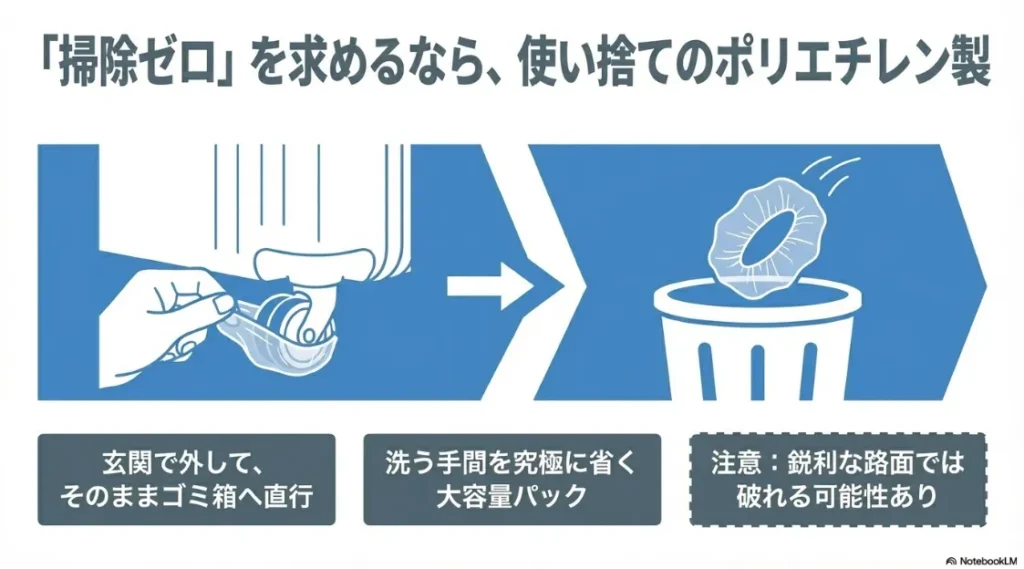 「掃除ゼロ」を求めるなら、使い捨てのポリエチレン製

玄関で外して、そのままゴミ箱へ直行

洗う手間を究極に省く大容量パック

注意：鋭利な路面では破れる可能性あり

NotebookLM