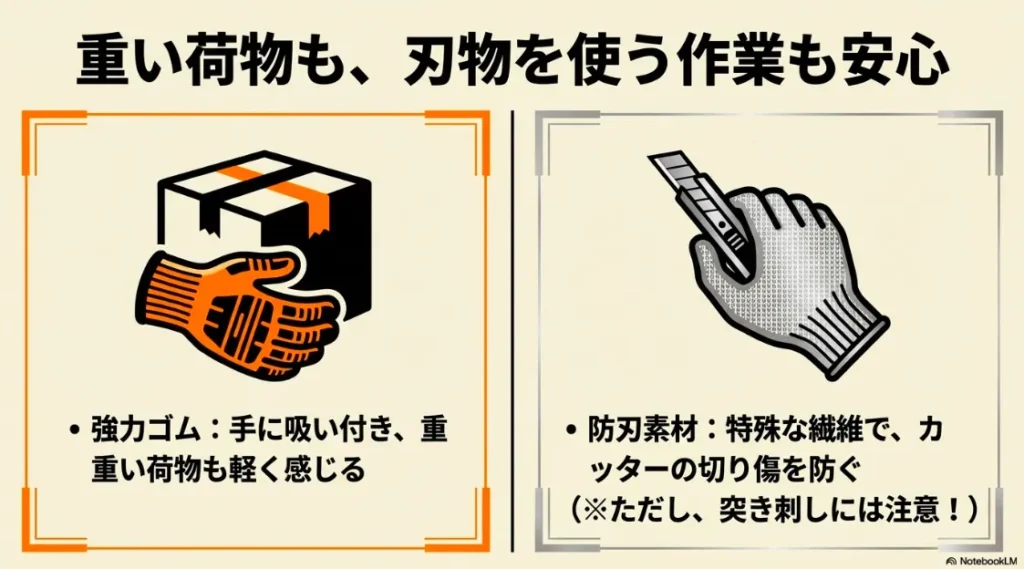 重い荷物も、刃物を使う作業も安心

• 強力ゴム：手に吸い付き、重重い荷物も軽く感じる

• 防刃素材：特殊な繊維で、カッターの切り傷を防ぐ
（※ただし、突き刺しには注意！）

NotebookLM