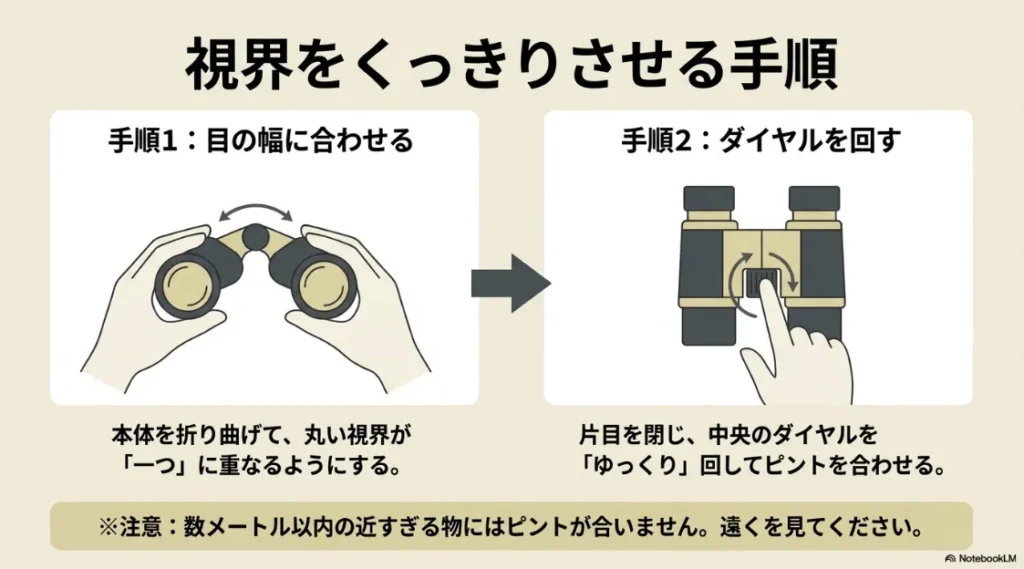 視界をくっきりさせる手順

手順1：目の幅に合わせる

本体を折り曲げて、丸い視界が「一つ」に重なるようにする。

手順2：ダイヤルを回す

片目を閉じ、中央のダイヤルを「ゆっくり」回してピントを合わせる。

※注意：数メートル以内の近すぎる物にはピントが合いません。遠くを見てください。

NotebookLM