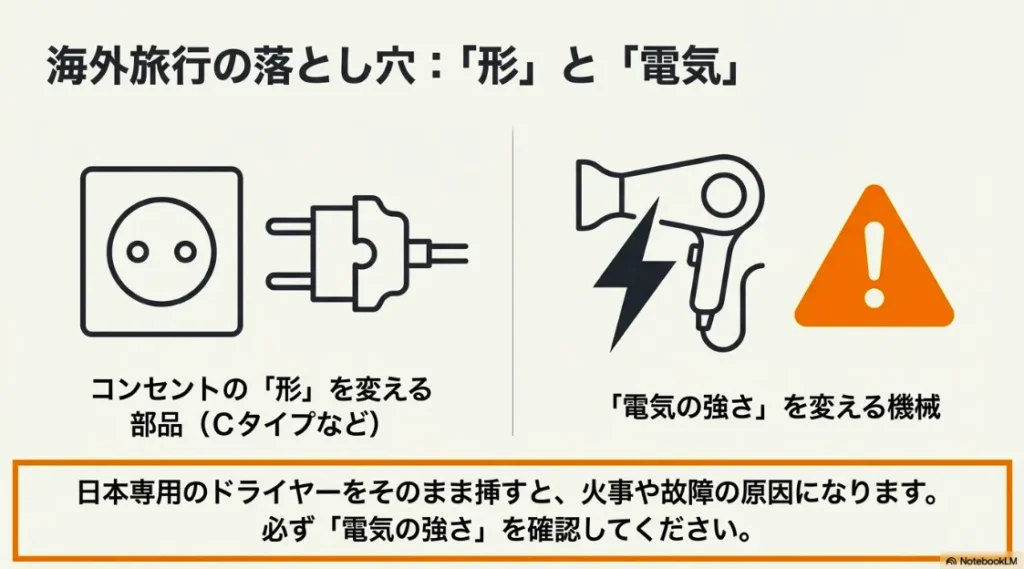 海外旅行の落とし穴：「形」と「電気」

コンセントの「形」を変える部品（Cタイプなど）

「電気の強さ」を変える機械

日本専用のドライヤーをそのまま挿すと、火事や故障の原因になります。必ず「電気の強さ」を確認してください。

NotebookLM