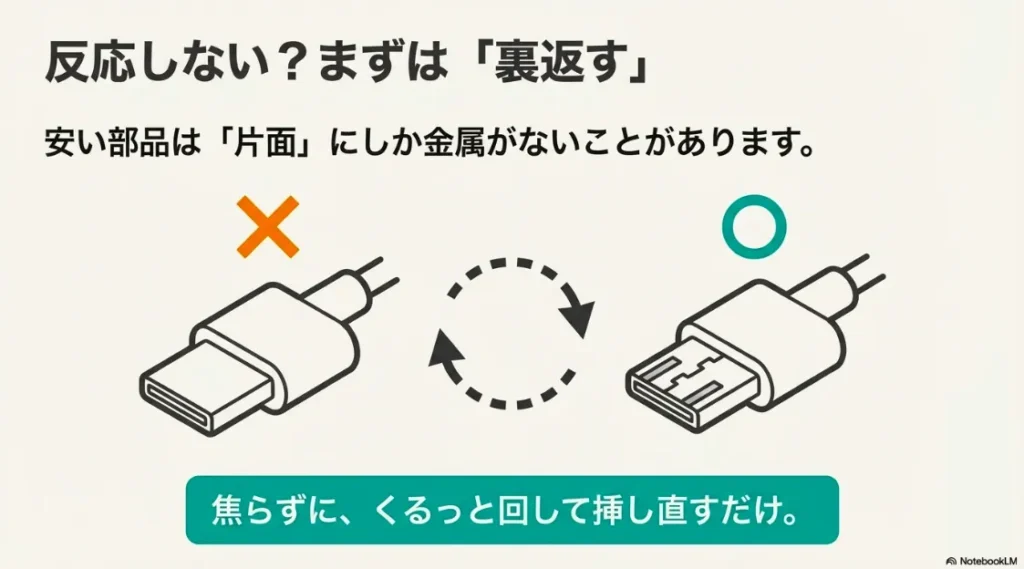 反応しない？まずは「裏返す」

安い部品は「片面」にしか金属がないことがあります。

×

○

焦らずに、くるっと回して挿し直すだけ。

NotebookLM