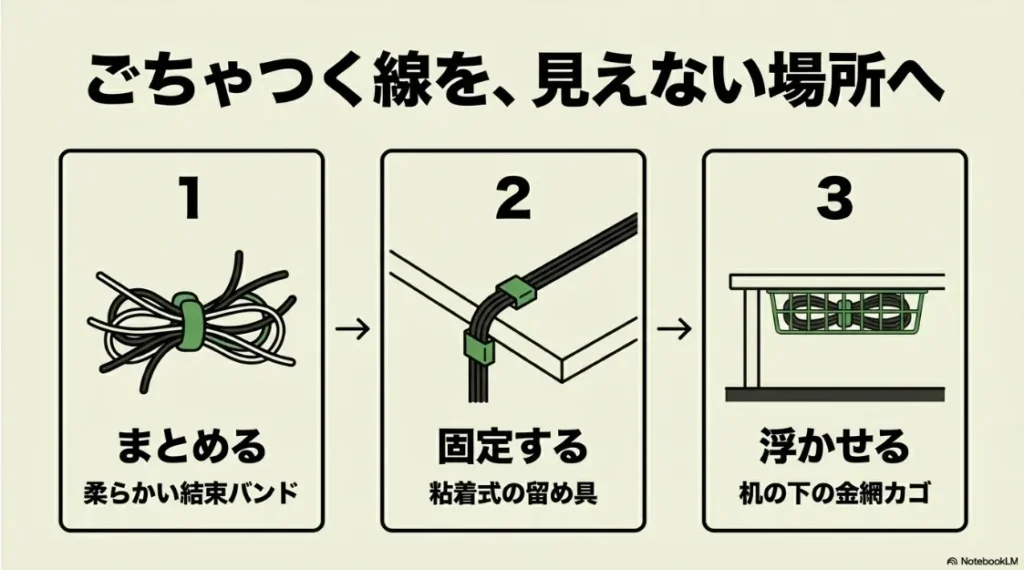 ごちゃつく線を、見えない場所へ

1

まとめる
柔らかい結束バンド

→

2

固定する
粘着式の留め具

→

3

浮かせる
机の下の金網カゴ

NotebookLM